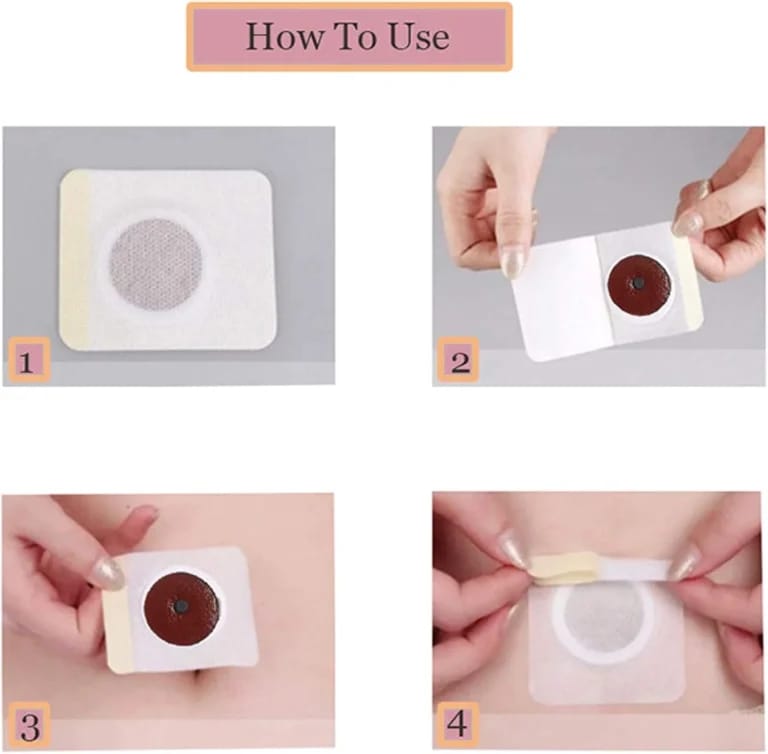 How To Use

1

2

3

4