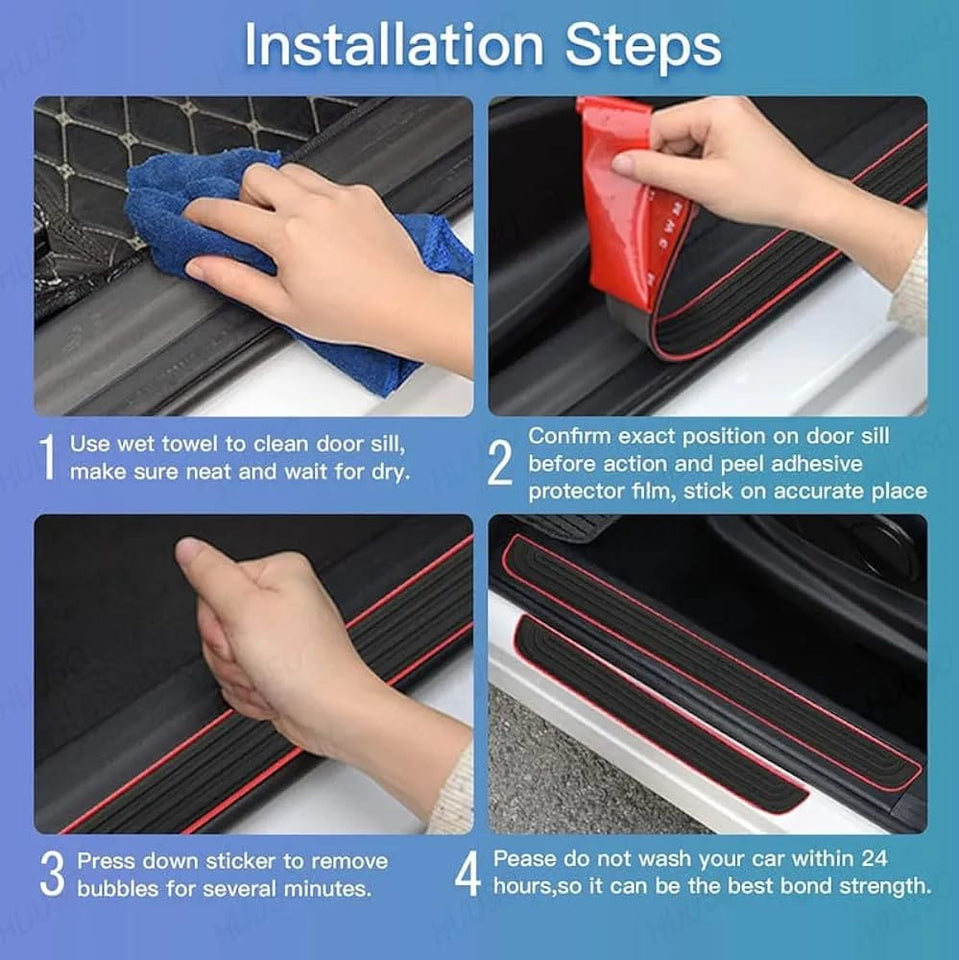 Installation Steps

1 Use wet towel to clean door sill, make sure neat and wait for dry.

2 Confirm exact position on door sill before action and peel adhesive protector film, stick on accurate place

3 Press down sticker to remove bubbles for several minutes.

4 Pease do not wash your car within 24 hours,so it can be the best bond strength.